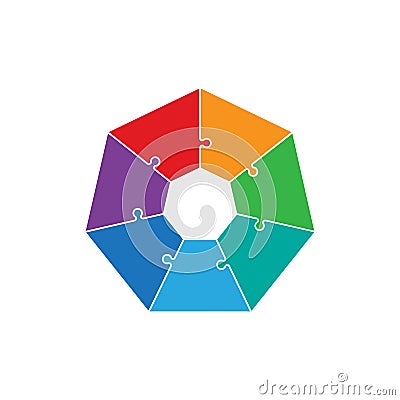 dreamstime.com