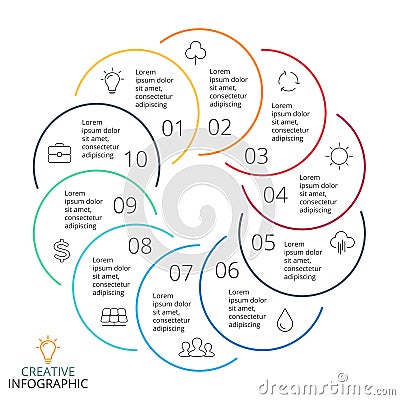 Lorem ipsum dolor sit amet, consectetur adipiscing

01

Lorem ipsum dolor sit amet, consectetur adipiscing

02

Lorem ipsum dolor sit amet, consectetur adipiscing

03

Lorem ipsum dolor sit amet, consectetur adipiscing

04

05

Lorem ipsum dolor sit amet, consectetur adipiscing

06

Lorem ipsum dolor sit amet, consectetur adipiscing

07

Lorem ipsum dolor sit amet, consectetur adipiscing

08

Lorem ipsum dolor sit amet, consectetur adipiscing

09

Lorem ipsum dolor sit amet, consectetur adipiscing

10

Lorem ipsum dolor sit amet, consectetur adipiscing

CREATIVE INFOGRAPHIC

dreamstime.com