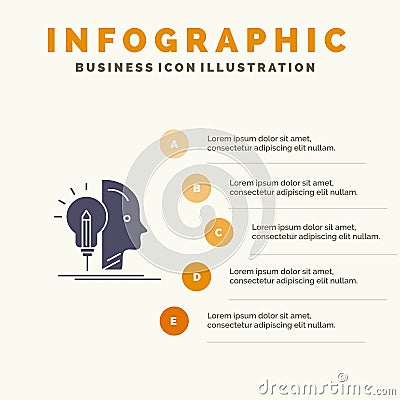 INFOGRAPHIC
BUSINESS ICON ILLUSTRATION

A
Lorem ipsum dolor sit amet, consectetur adipiscing elit nullam.

B
Lorem ipsum dolor sit amet, consectetur adipiscing elit nullam.

C
Lorem ipsum dolor sit amet, consectetur adipiscing elit nullam.

D
Lorem ipsum dolor sit amet, consectetur adipiscing elit nullam.

E
Lorem ipsum dolor sit amet, consectetur adipiscing elit nullam.

dreamstime.com