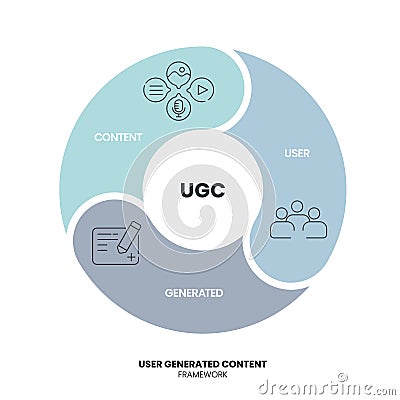 CONTENT

USER

UGC

GENERATED

USER GENERATED CONTENT
FRAMEWORK

dreamstime.com