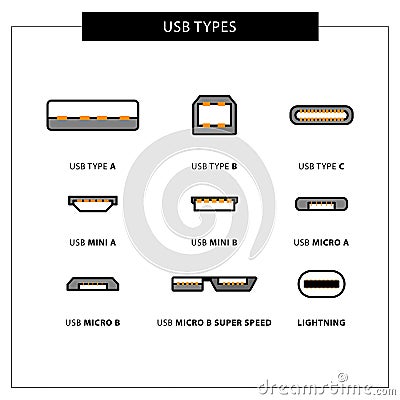 USB TYPES

USB TYPE A

USB TYPE B

USB TYPE C

USB MINI A

USB MINI B

USB MICRO A

USB MICRO B

USB MICRO B SUPER SPEED

LIGHTNING

dreamstime.com