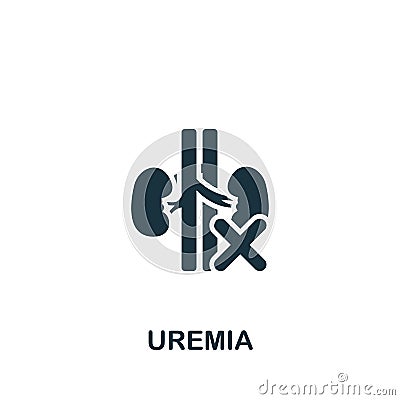 UREMIA

dreamstime.com