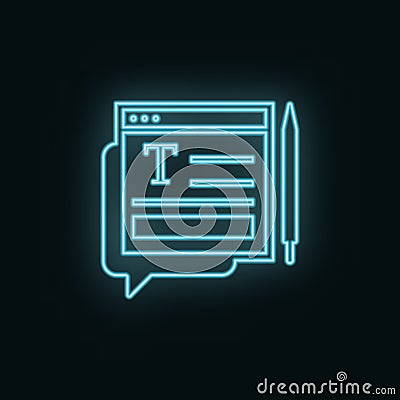 T

dreamstime.com