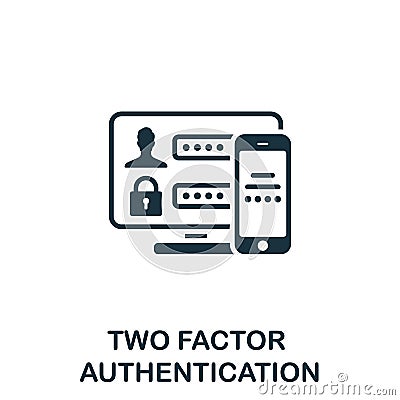 TWO FACTOR AUTHENTICATION

dreamstime.com