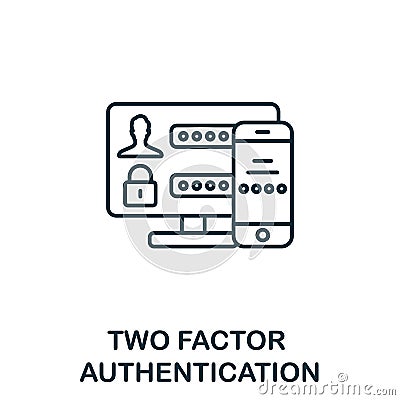 TWO FACTOR AUTHENTICATION

dreamstime.com