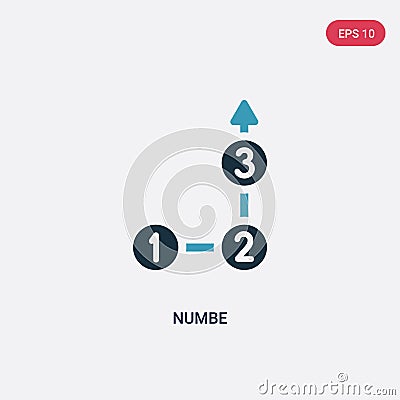 EPS 10

3

1

2

NUMBE

dreamstime.com