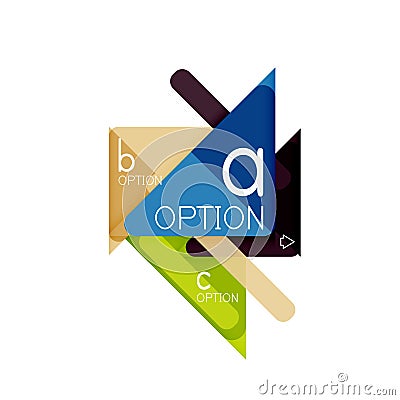 b
OPTION

a
OPTION

c
OPTION

dreamstime.com