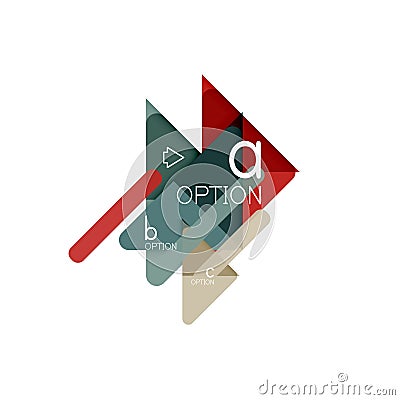 a
OPTION
b
OPTION
c
OPTION
dreamstime.com