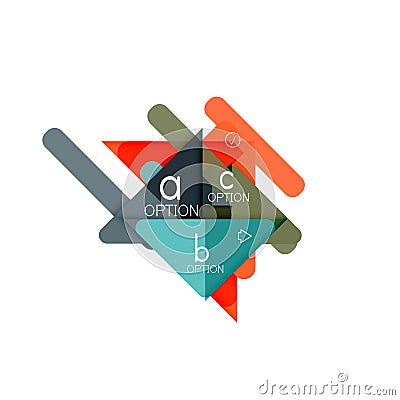 a
OPTION

c
OPTION

b
OPTION

dreamstime.com