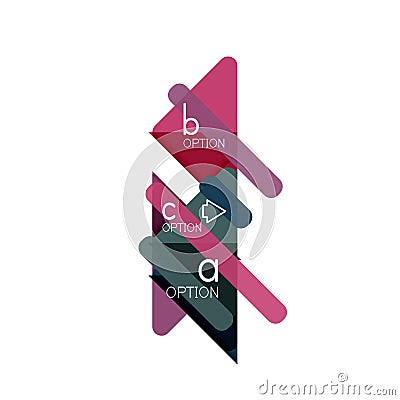 b
OPTION

c
OPTION

a
OPTION

dreamstime.com