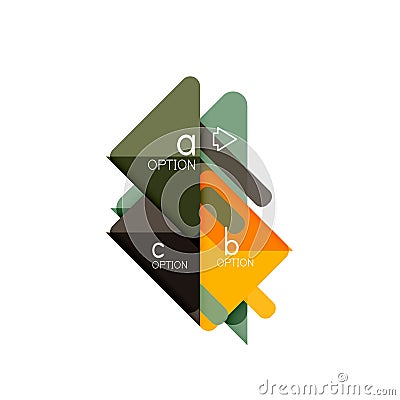 a
OPTION

c
OPTION

b
OPTION

dreamstime.com