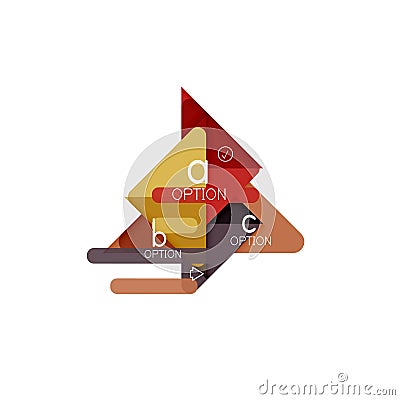 a
OPTION

b
OPTION

c
OPTION

dreamstime.com