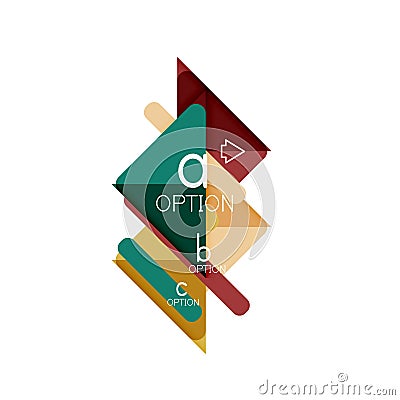 a
OPTION
b
OPTION
c
OPTION

dreamstime.com