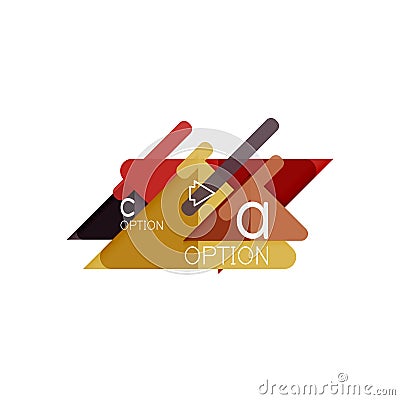 c
OPTION

a
OPTION

dreamstime.com