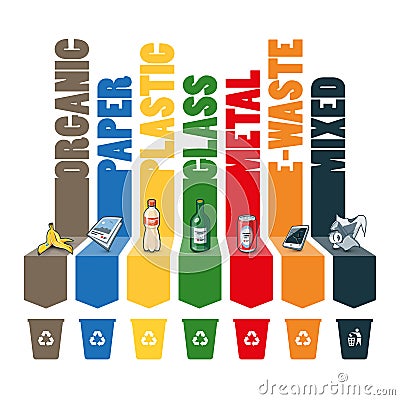 ORGANIC
PAPER
PLASTIC
GLASS
METAL
E-WASTE
MIXED

dreamstime.com