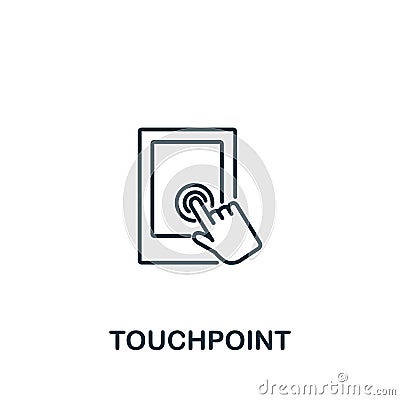 TOUCHPOINT

dreamstime.com