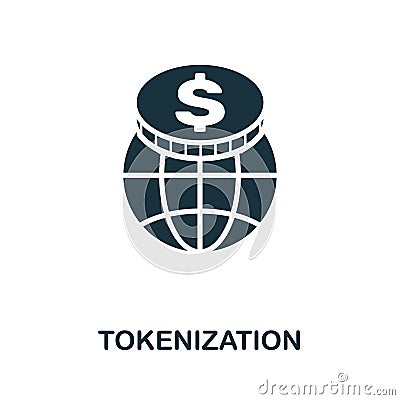 $

TOKENIZATION

dreamstime.com