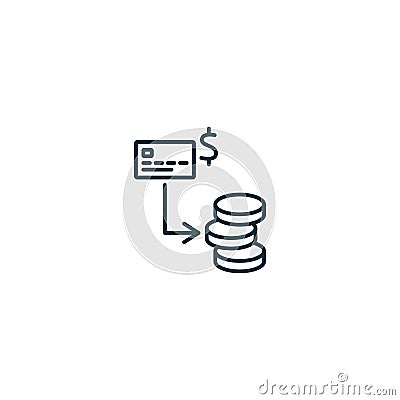 $

dreamstime.com