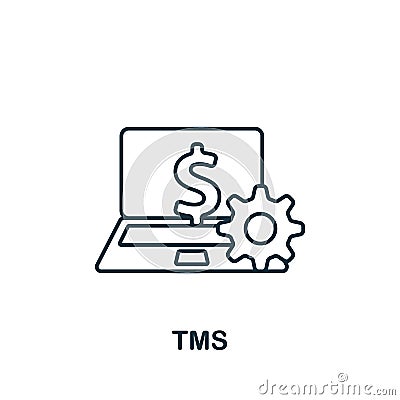 $

TMS

dreamstime.com