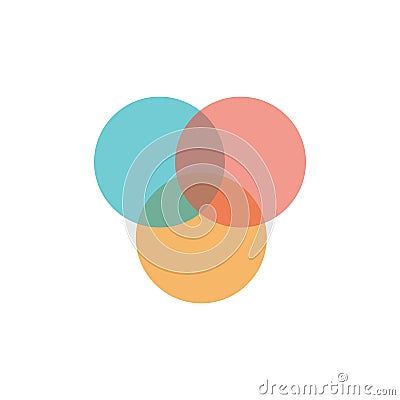 dreamstime.com