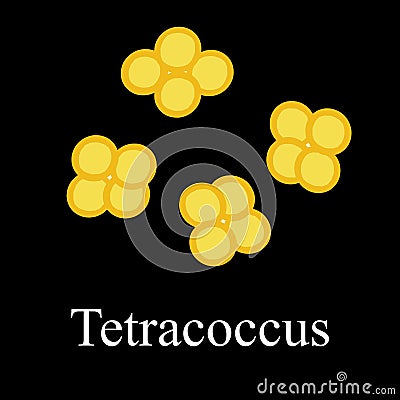 Tetracoccus

dreamstime.com