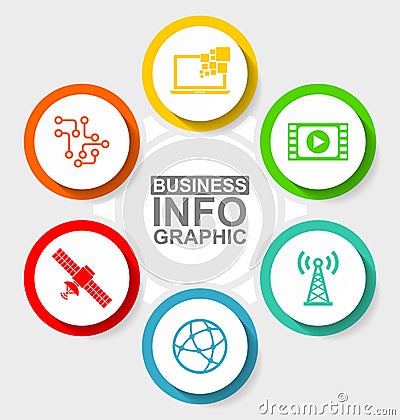 BUSINESS
INFO
GRAPHIC

dreamstime.com