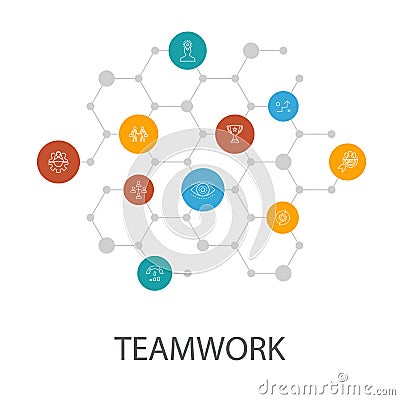 TEAMWORK

dreamstime.com