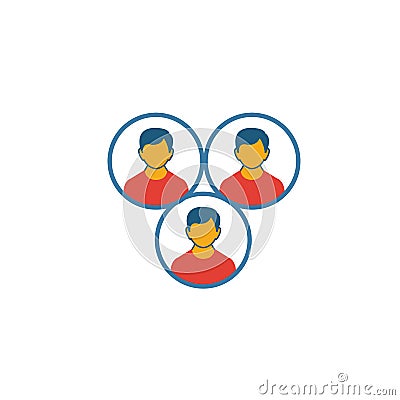 dreamstime.com