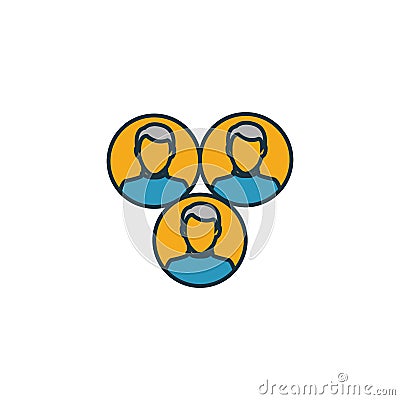 dreamstime.com