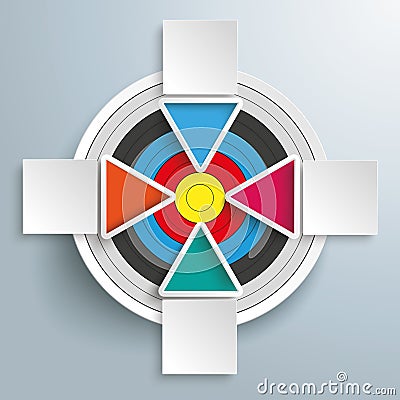 dreamstime.com