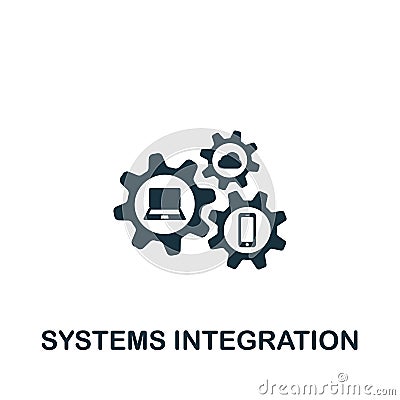 SYSTEMS INTEGRATION

dreamstime.com