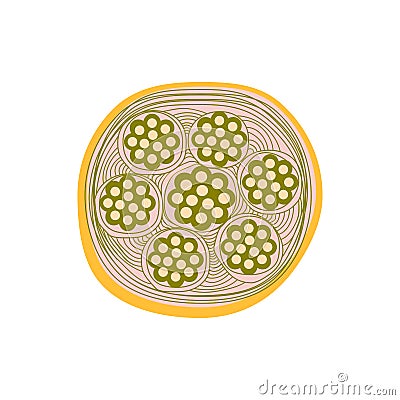 dreamstime.com