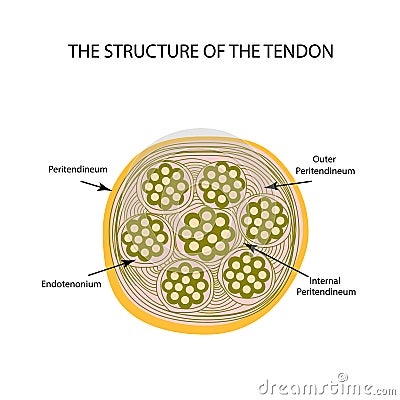 THE STRUCTURE OF THE TENDON

Peritendineum

Outer Peritendineum

Endotenonium

Internal Peritendineum

dreamstime.com