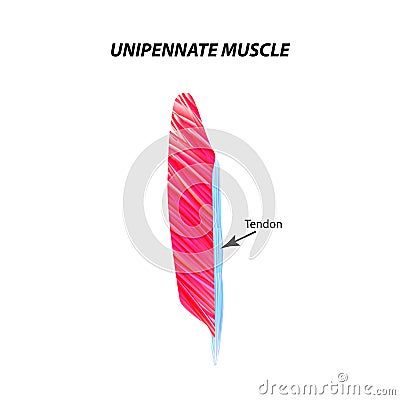 UNIPENNATE MUSCLE

Tendon

dreamstime.com