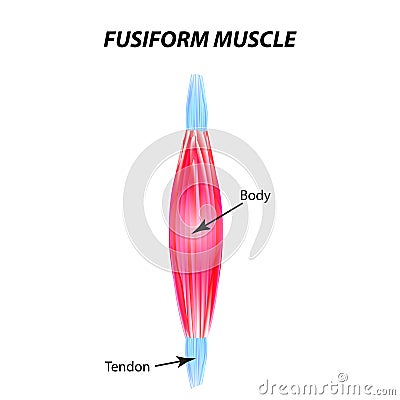 FUSIFORM MUSCLE

Body

Tendon

dreamstime.com