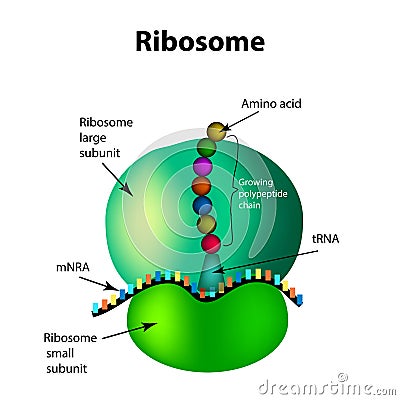 Ribosome

Amino acid

Ribosome large subunit

Growing polypeptide chain

tRNA

mNRA

Ribosome small subunit

dreamstime.com