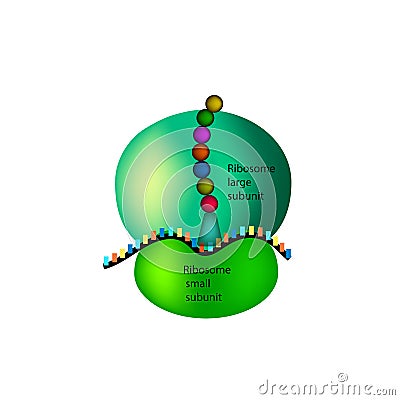 Ribosome large subunit

Ribosome small subunit

dreamstime.com