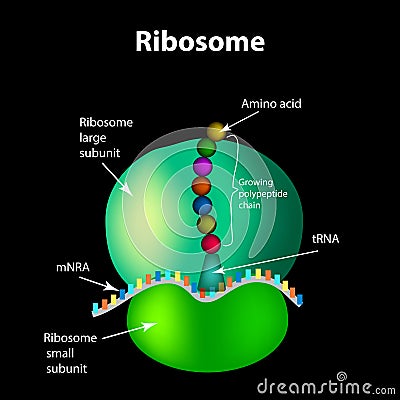 Ribosome

Amino acid

Ribosome large subunit

Growing polypeptide chain

tRNA

mNRA

Ribosome small subunit

dreamstime.com