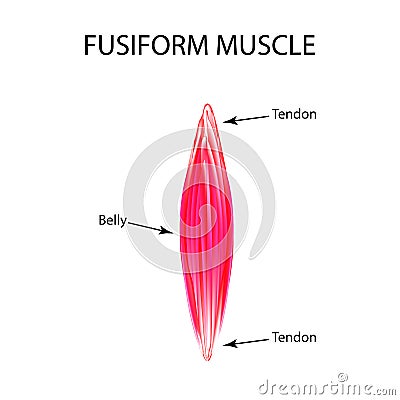 FUSIFORM MUSCLE

Tendon

Belly

Tendon

dreamstime.com