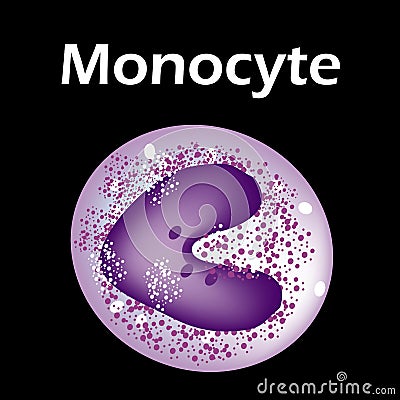 Monocyte

dreamstime.com