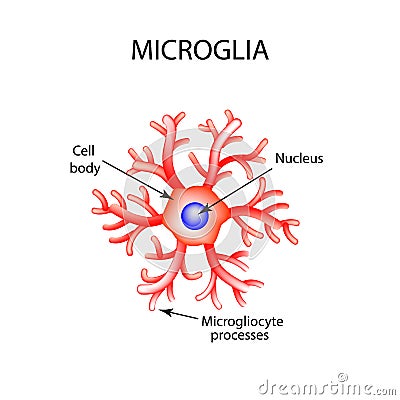 MICROGLIA

Cell body

Nucleus

Microgliocyte processes

dreamstime.com