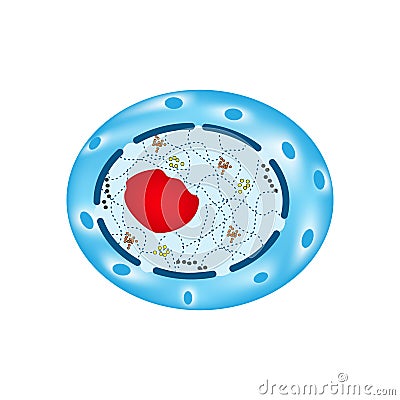 dreamstime.com