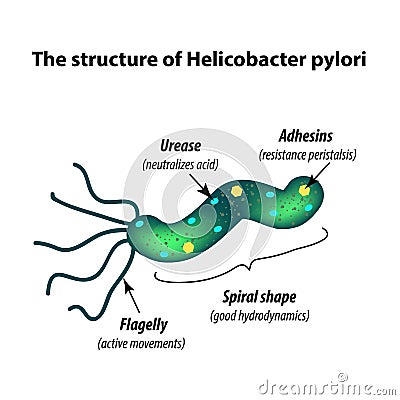 The structure of Helicobacter pylori

Urease
(neutralizes acid)

Adhesins
(resistance peristalsis)

Spiral shape
(good hydrodynamics)

Flagelly
(active movements)

dreamstime.com