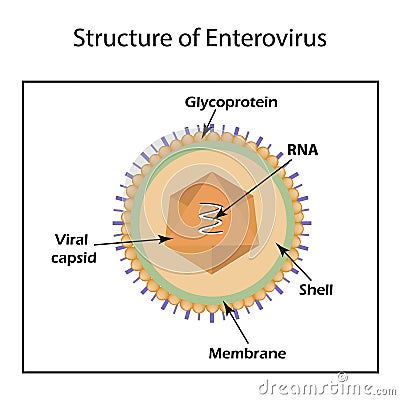 Structure of Enterovirus

Glycoprotein

RNA

Viral capsid

Shell

Membrane

dreamstime.com