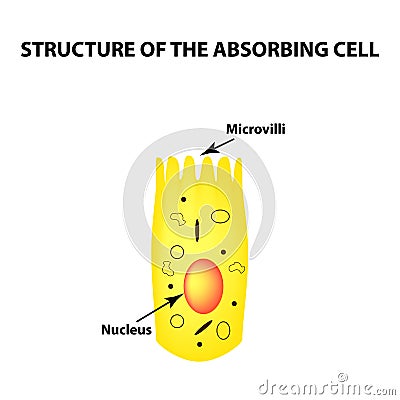 STRUCTURE OF THE ABSORBING CELL

Microvilli

Nucleus

dreamstime.com