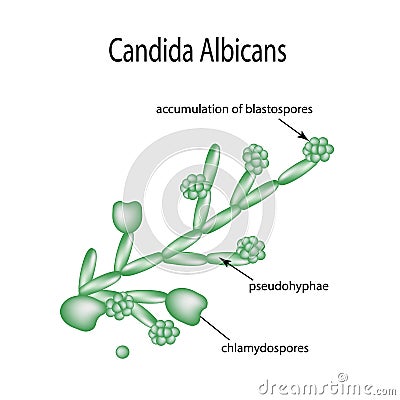 Candida Albicans

accumulation of blastospores

pseudohyphae

chlamydospores

dreamstime.com