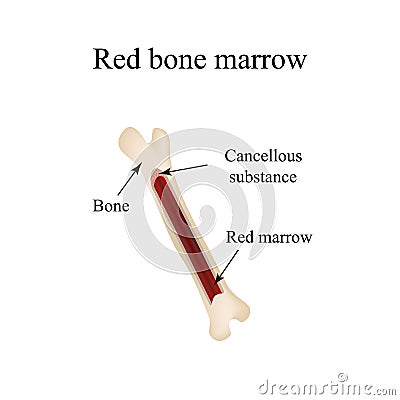 Red bone marrow

Cancellous substance

Bone

Red marrow

dreamstime.com