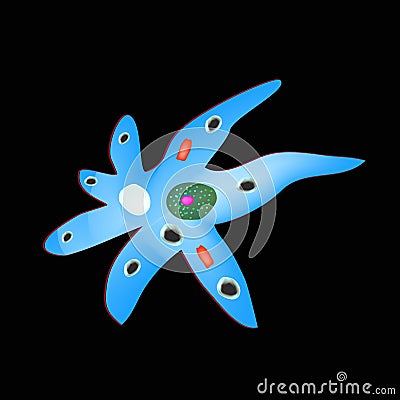 dreamstime.com