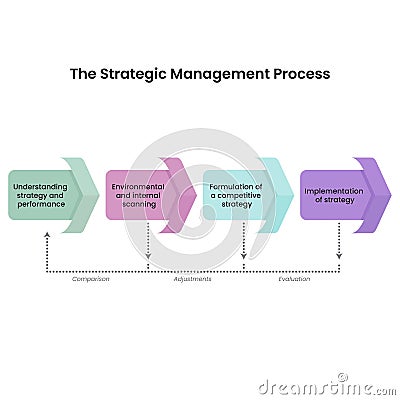 The Strategic Management Process

Understanding strategy and performance

Environmental and internal scanning

Formulation of a competitive strategy

Implementation of strategy

Comparison

Adjustments

Evaluation

dreamstime.com