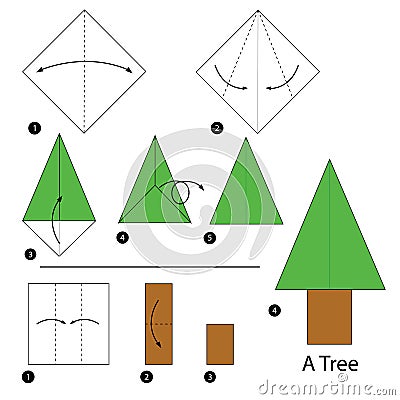 1

2

3

4

5

1

2

3

4

A Tree

dreamstime.com